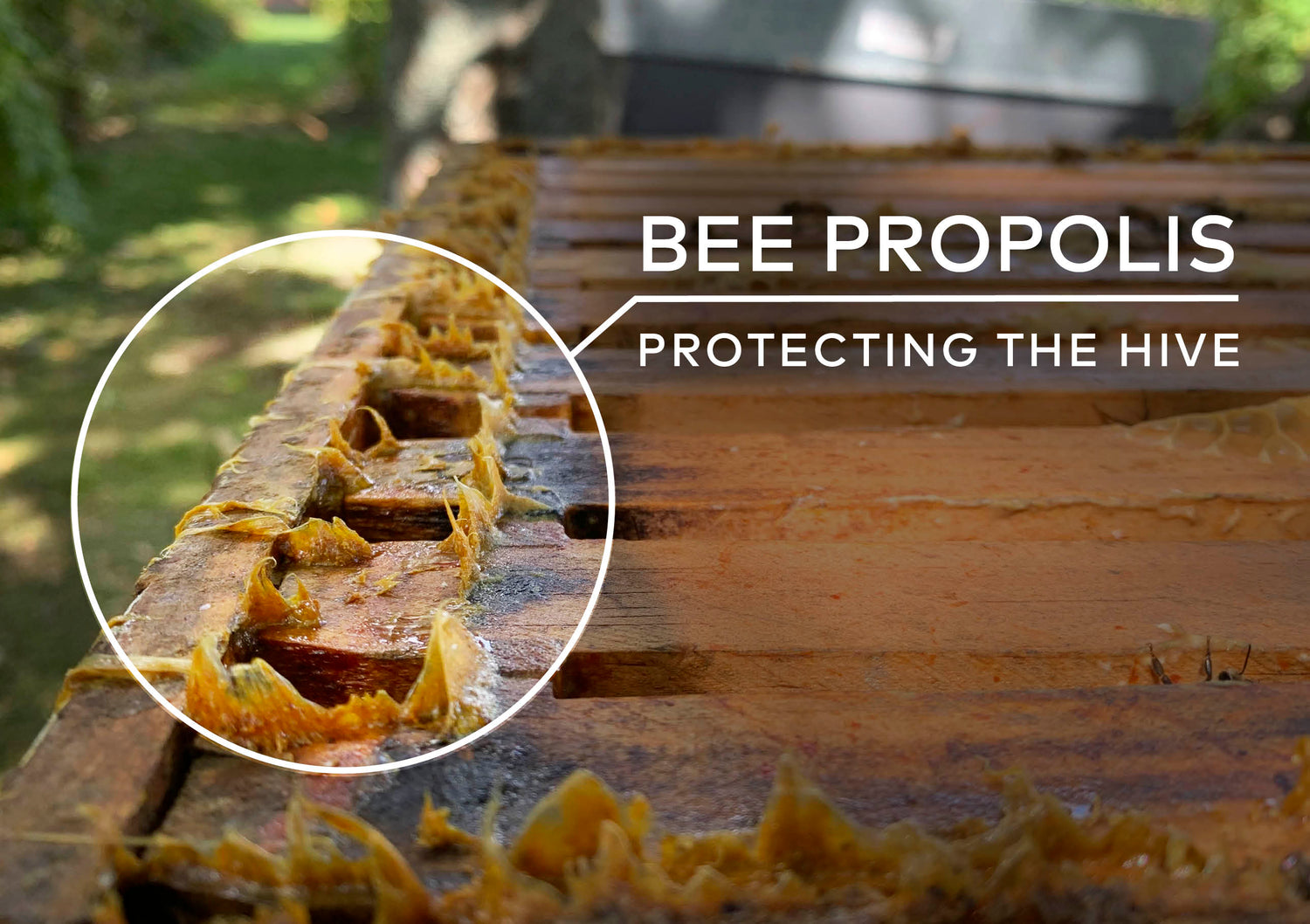 BEE PROPOLIS
PROTECTING THE HIVE